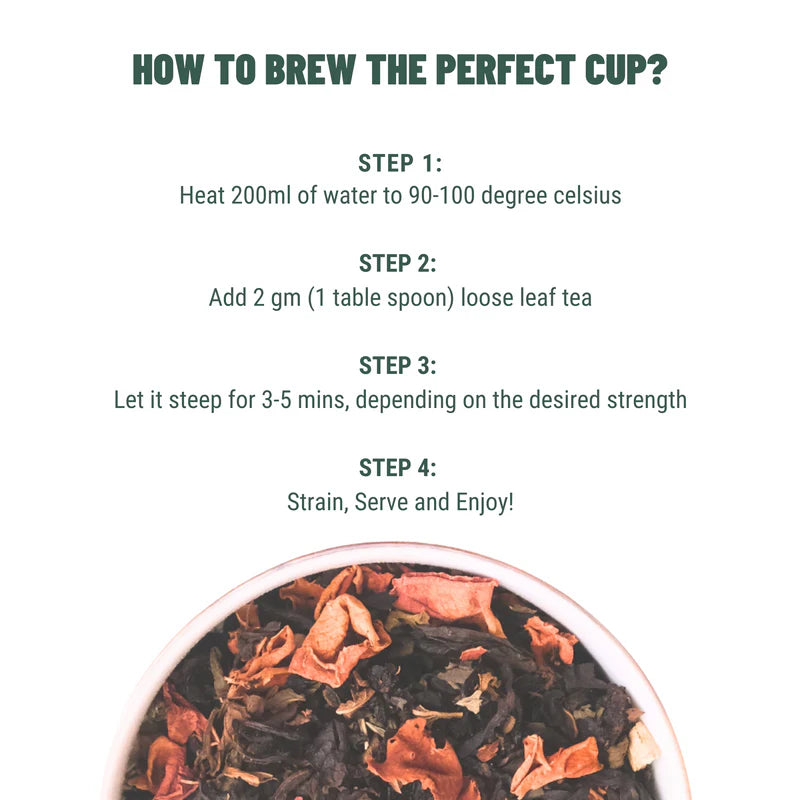 HOW TO BREW THE PERFECT CUP?

STEP 1:
Heat 200ml of water to 90-100 degree celsius

STEP 2:
Add 2 gm (1 table spoon) loose leaf tea

STEP 3:
Let it steep for 3-5 mins, depending on the desired strength

STEP 4:
Strain, Serve and Enjoy!