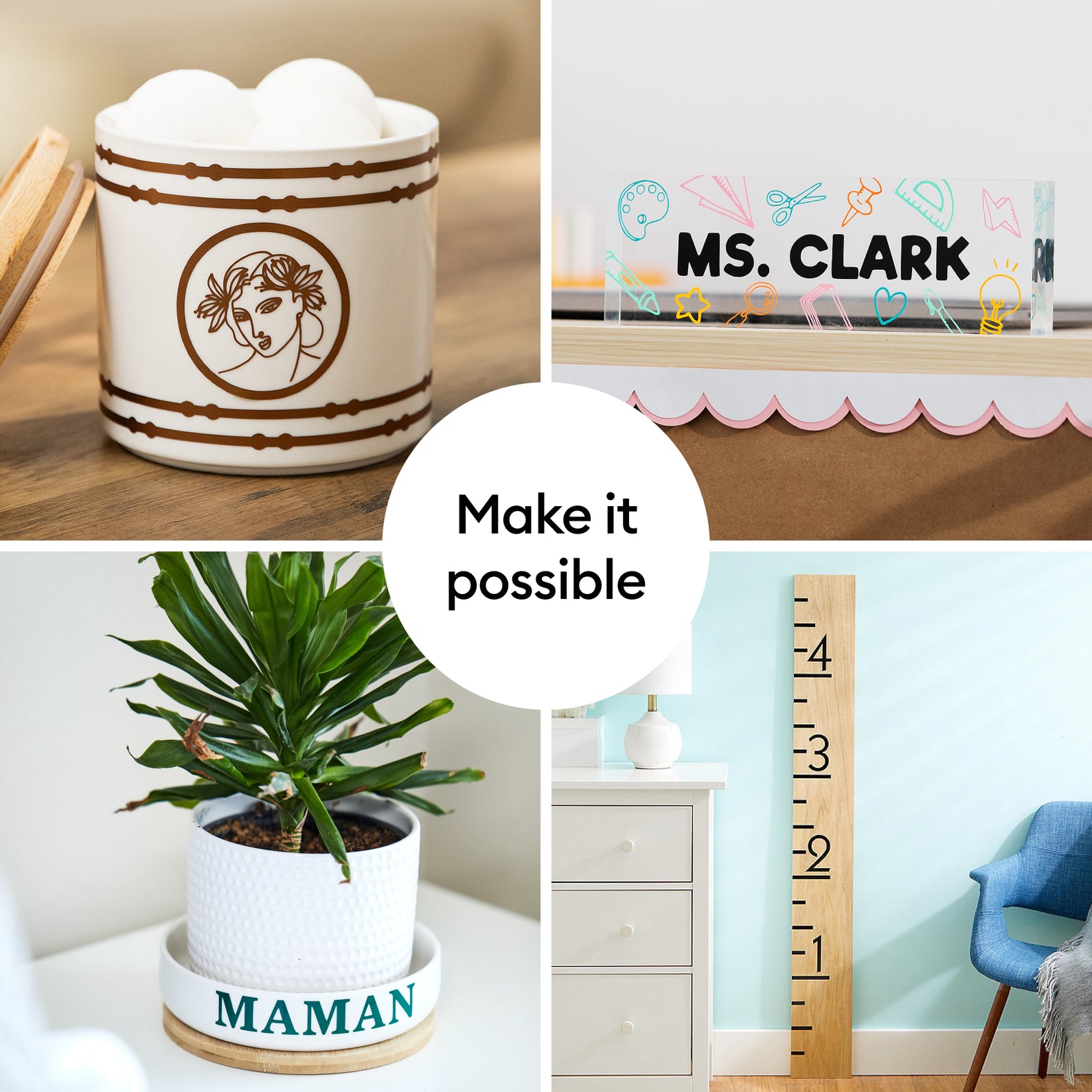 MS. CLARK

Make it possible

MAMAN

4
3
2
1